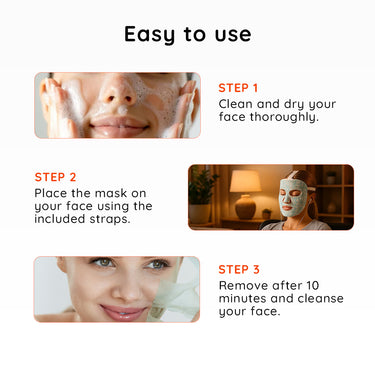 Easy to use

STEP 1
Clean and dry your face thoroughly.

STEP 2
Place the mask on your face using the included straps.

STEP 3
Remove after 10 minutes and cleanse your face.